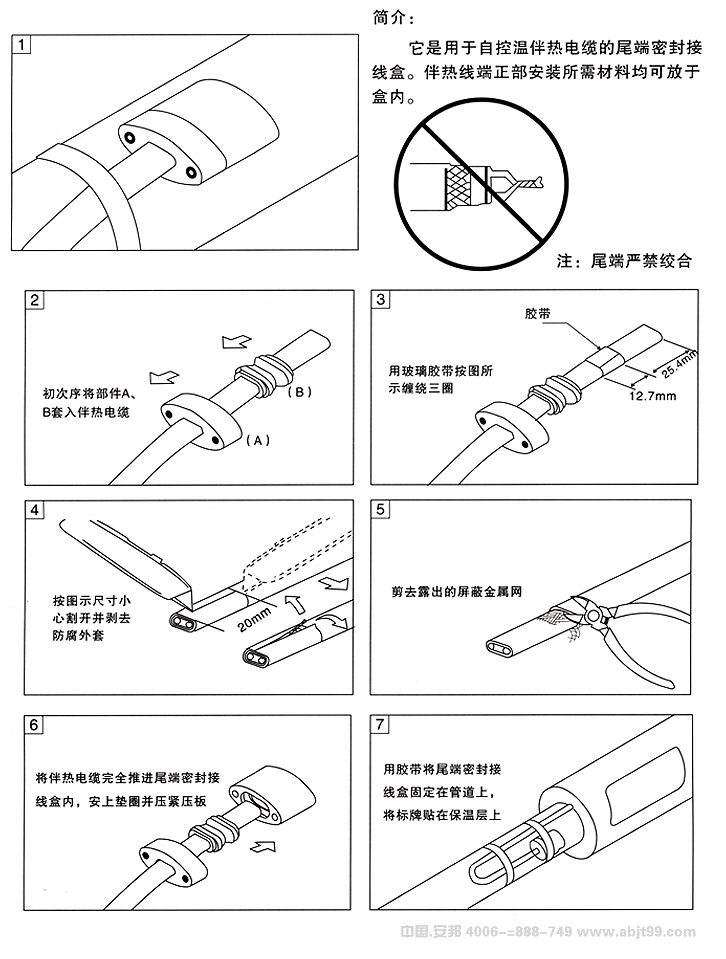 1

简介：

它是用于自控温伴热电缆的尾端密封接线盒。伴热线端正部安装所需材料均可放于盒内。

注：尾端严禁绞合

2

初次序将部件A、B套入伴热电缆

(B)

(A)

3

胶带

用玻璃胶带按图所示缠绕三圈

25.4mm

12.7mm

4

按图示尺寸小心割开并剥去防腐外套

20mm

5

剪去露出的屏蔽金属网

6

将伴热电缆完全推进尾端密封接线盒内，安上垫圈并压紧压板

7

用胶带将尾端密封接线盒固定在管道上，将标牌贴在保温层上

中国.安邦 4006-=888-749 www.abjt99.com